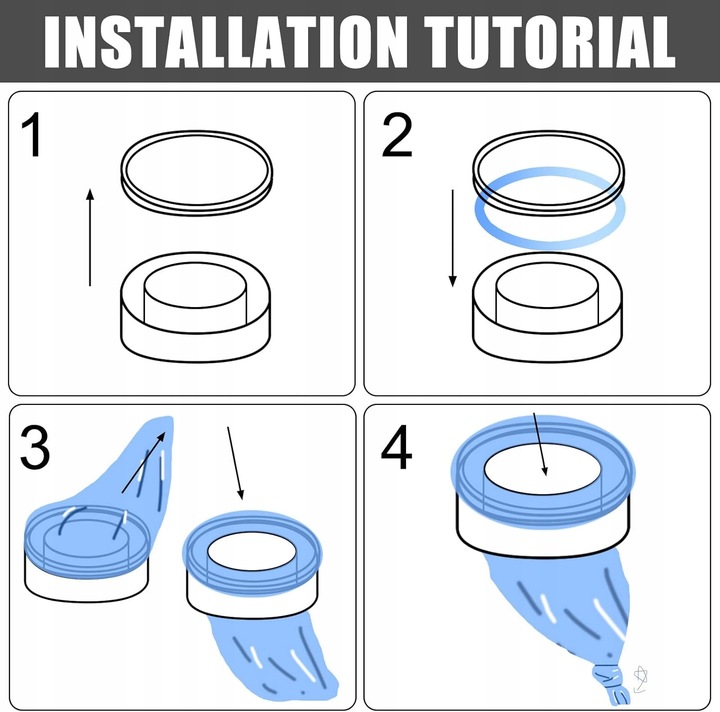 INSTALLATION TUTORIAL

1

2

3

4