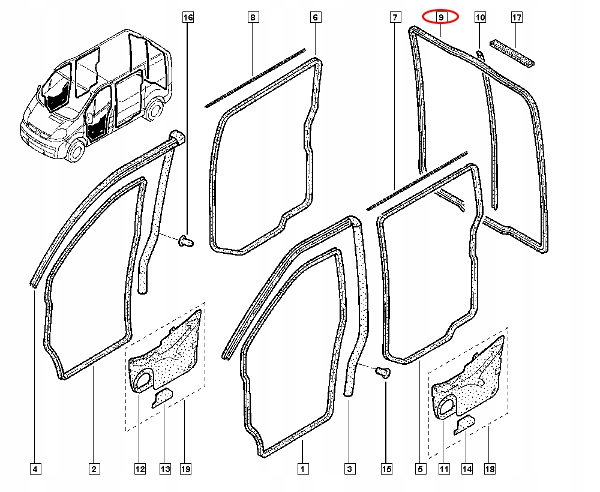 16
8
6
7
9
10
17
4
2
12
13
19
1
3
15
5
11
14
18