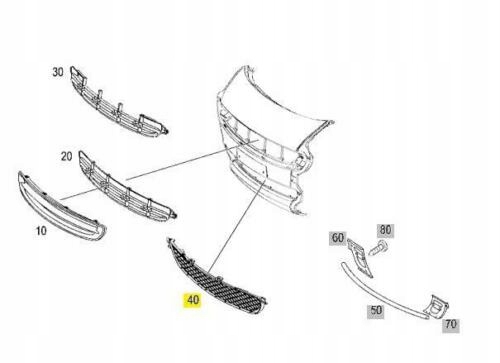 30

20

10

40

60

80

50

70