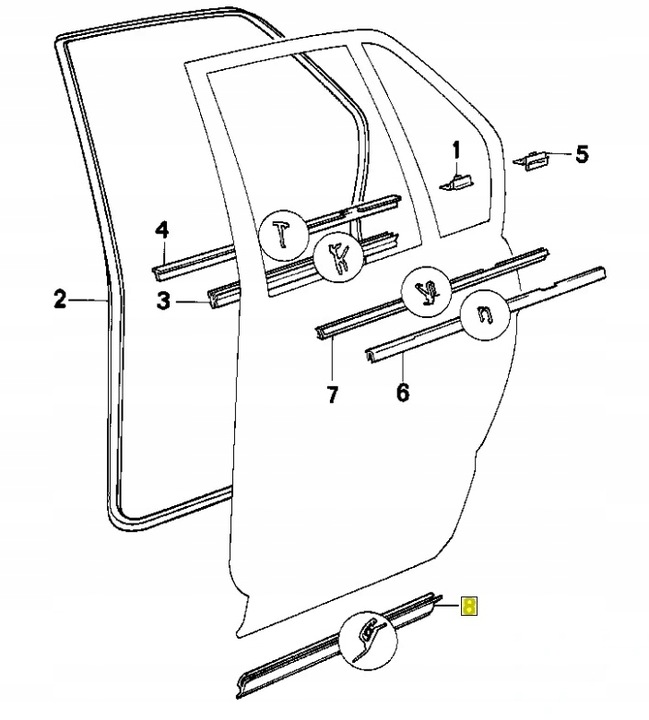 1
5
4
2
3
7
6
8