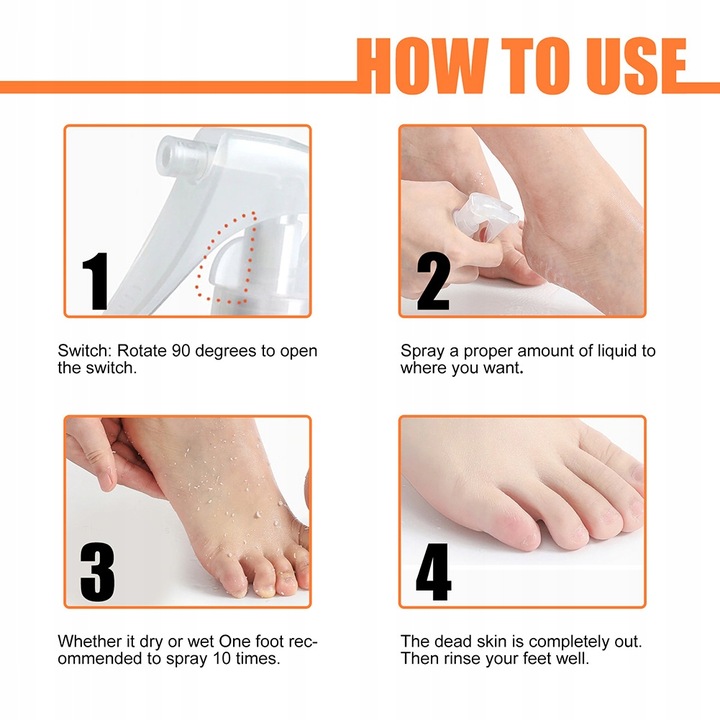 HOW TO USE

1

Switch: Rotate 90 degrees to open the switch.

2

Spray a proper amount of liquid to where you want.

3

Whether it dry or wet One foot recommended to spray 10 times.

4

The dead skin is completely out. Then rinse your feet well.