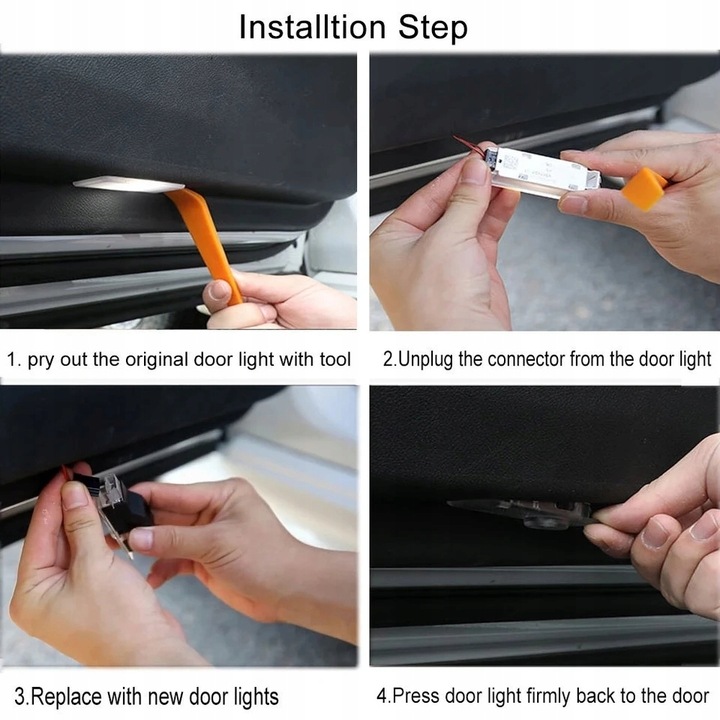 Installtion Step

1. pry out the original door light with tool

2.Unplug the connector from the door light

3.Replace with new door lights

4.Press door light firmly back to the door