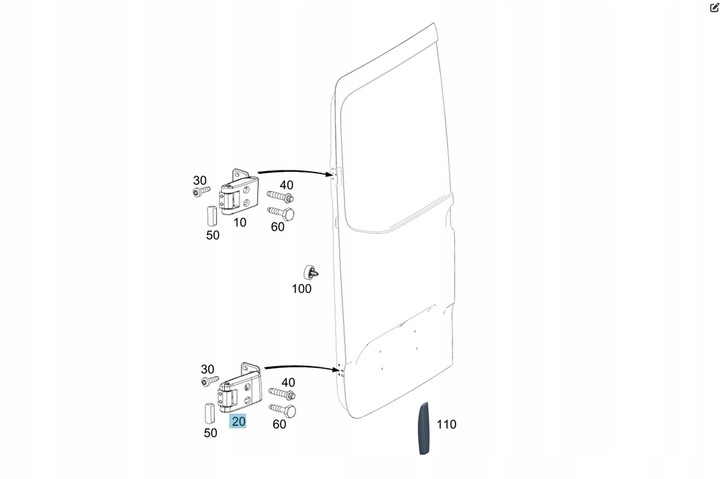 30
40
10
60
50
100
30
40
20
60
50
110