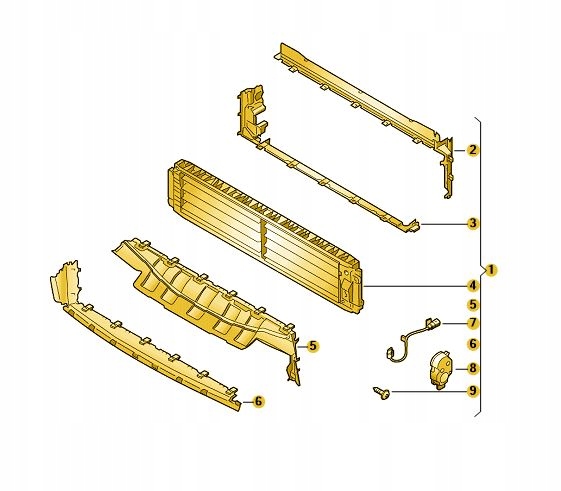 2
3
1
4
5
7
6
8
9
5
6