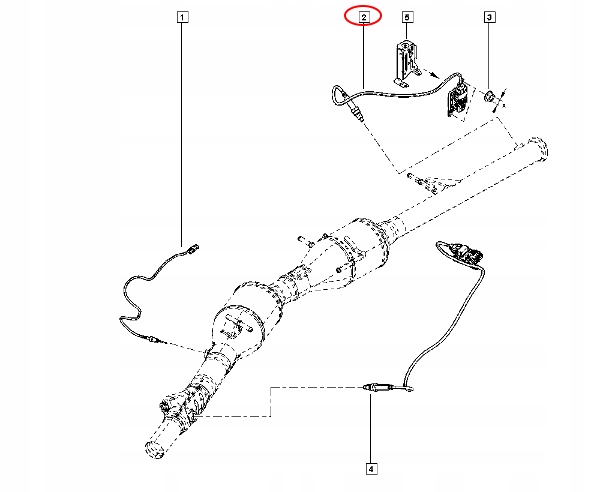 1
2
5
3
4