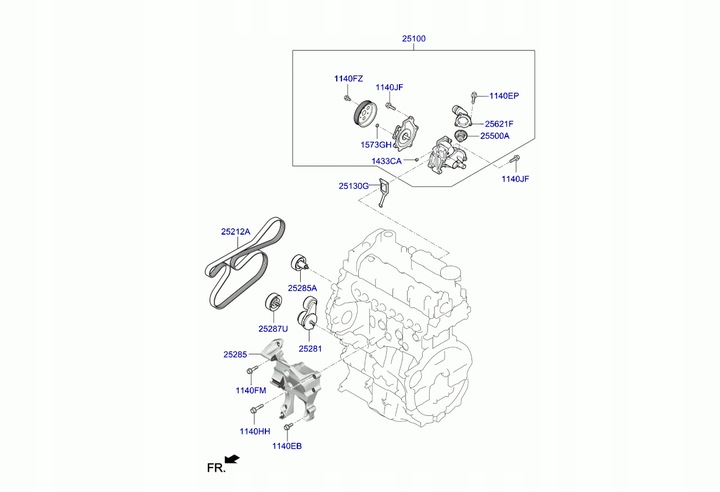 25100

1140FZ

1140JF

1140EP

25621F

25500A

1573GH

1433CA

1140JF

25130G

25212A

25285A

25287U

25281

25285

1140FM

1140HH

1140EB

FR.