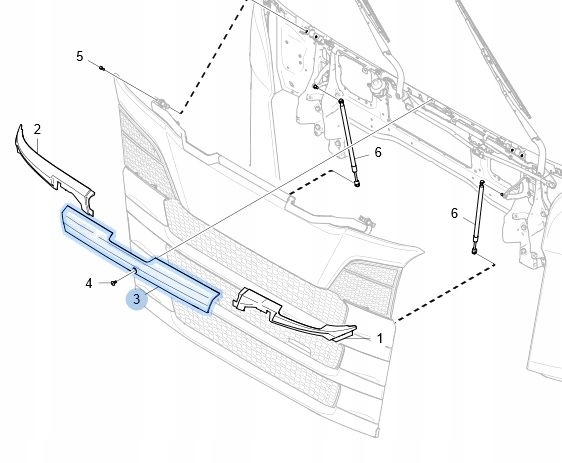 5
2
6
6
4
3
1