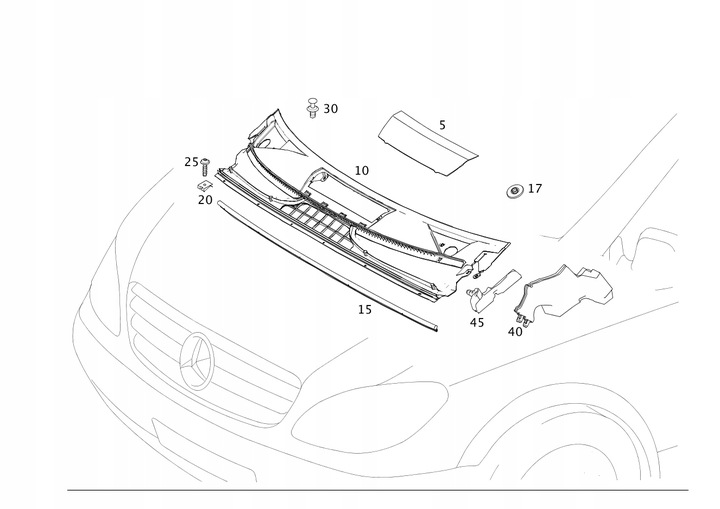 30
5
25
10
17
20
15
45
40