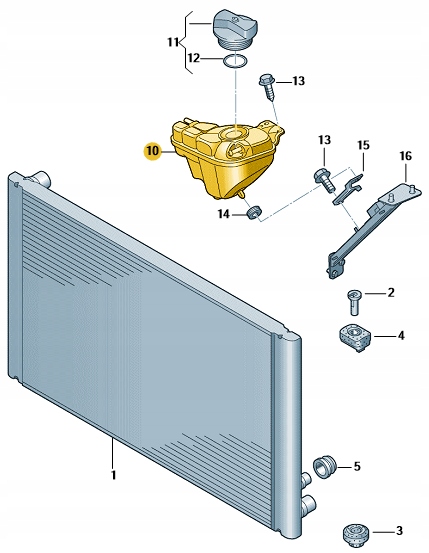 11
12
13
10
13
15
16
14
2
4
1
5
3