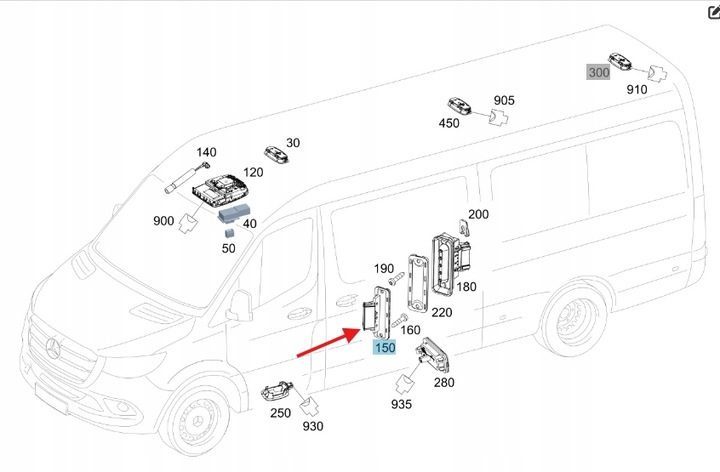 300
910
905
450
30
140
120
900
40
50
200
190
180
220
160
150
280
935
250
930