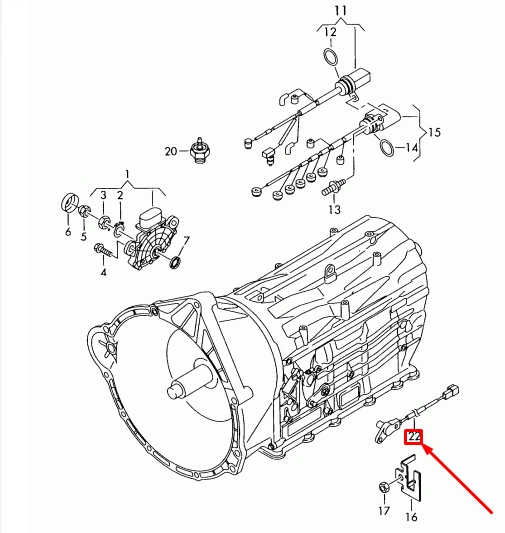 11
12
15
14
20
13
1
3
2
6
5
7
4
22
17
16