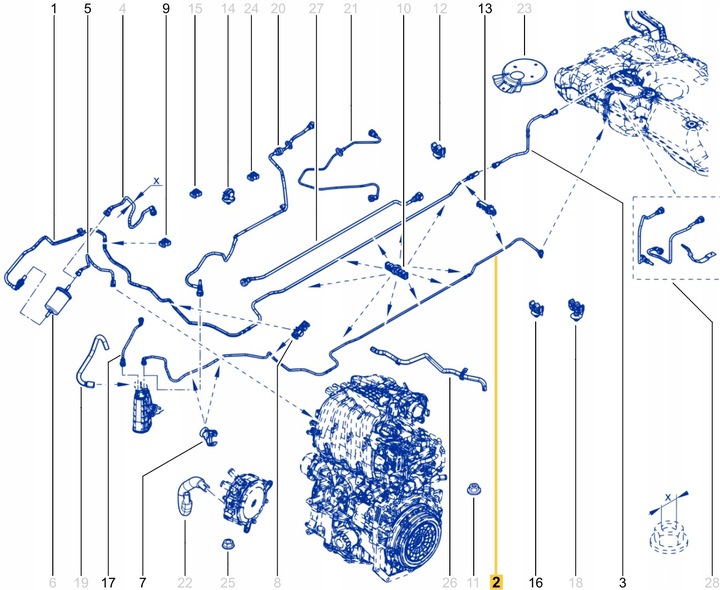 1 5 4 9 15 14 24 20 27 21 10 12 13 23

X

X

6 19 17 7 22 25 8 26 11 2 16 18 3 28