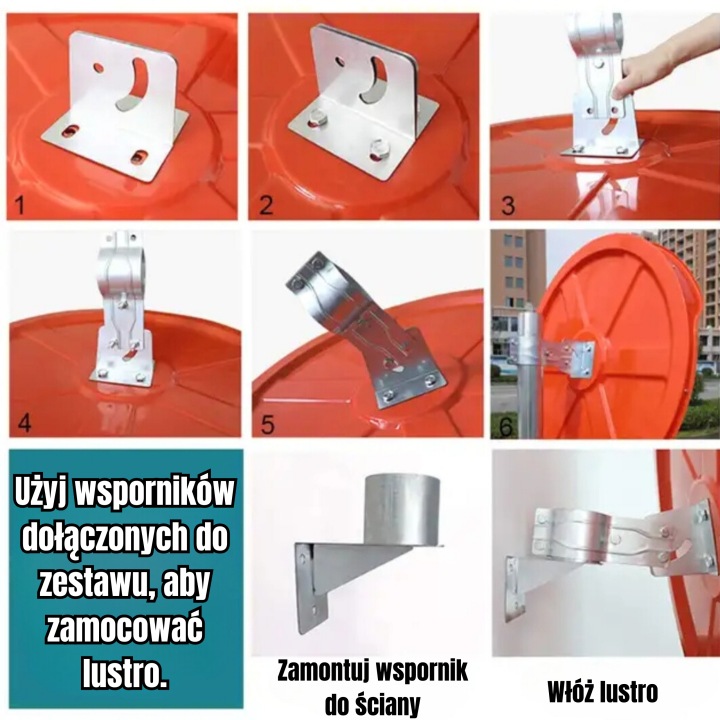 1

2

3

4

5

6

Użyj wsporników dołączonych do zestawu, aby zamocować lustro.

Zamontuj wspornik do ściany

Włóż lustro