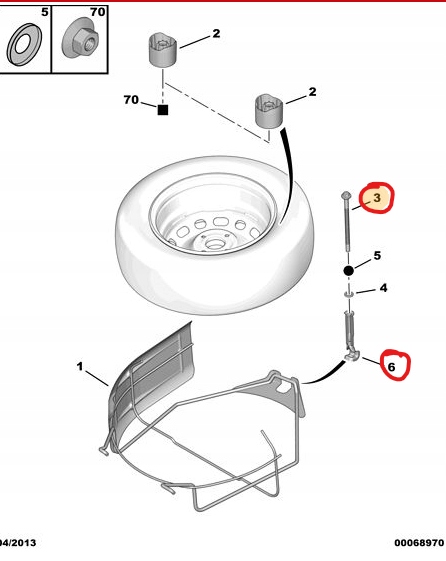 5
70
2
70
2
3
5
4
1
6
04/2013
00068970