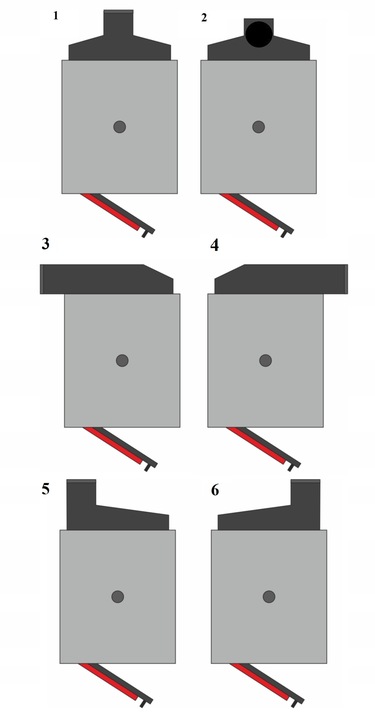 1
2
3
4
5
6