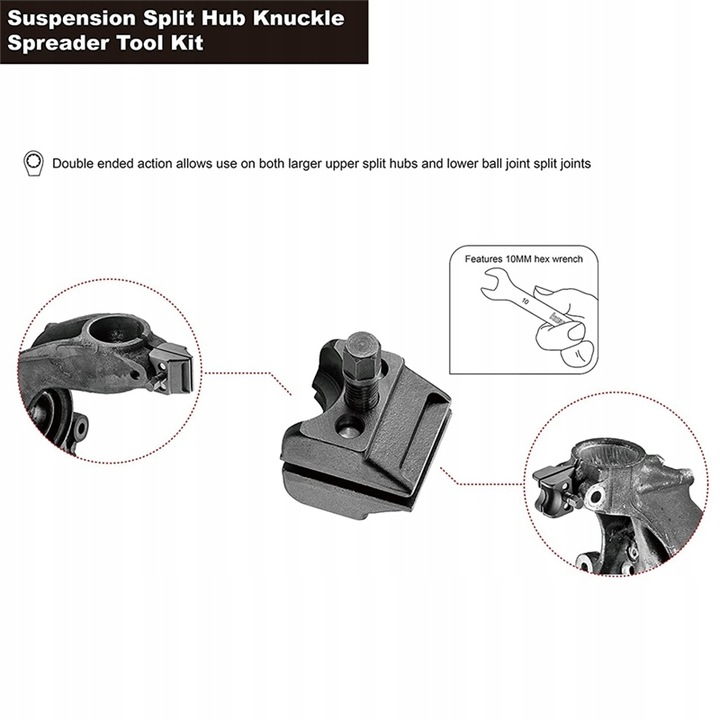 Suspension Split Hub Knuckle Spreader Tool Kit

Double ended action allows use on both larger upper split hubs and lower ball joint split joints

Features 10MM hex wrench

10