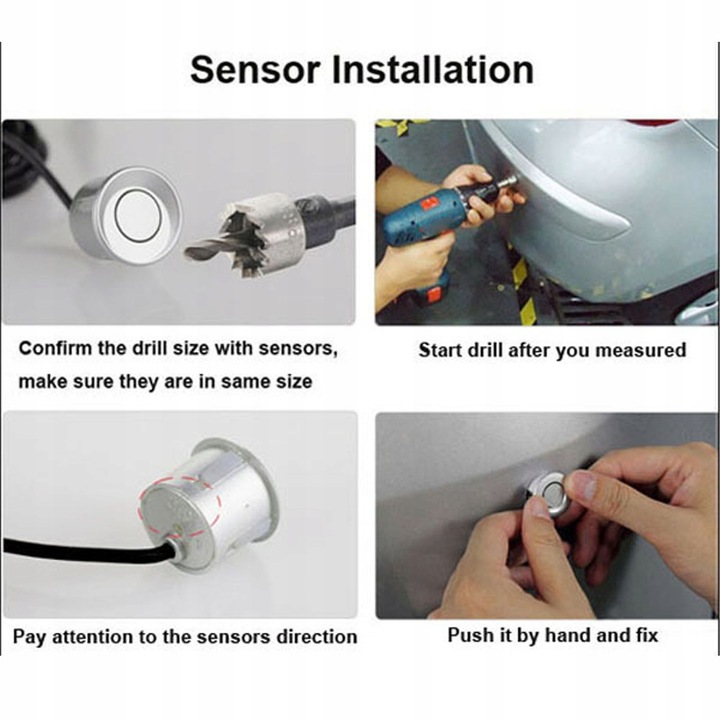 Sensor Installation

Confirm the drill size with sensors, make sure they are in same size

Start drill after you measured

Pay attention to the sensors direction

Push it by hand and fix