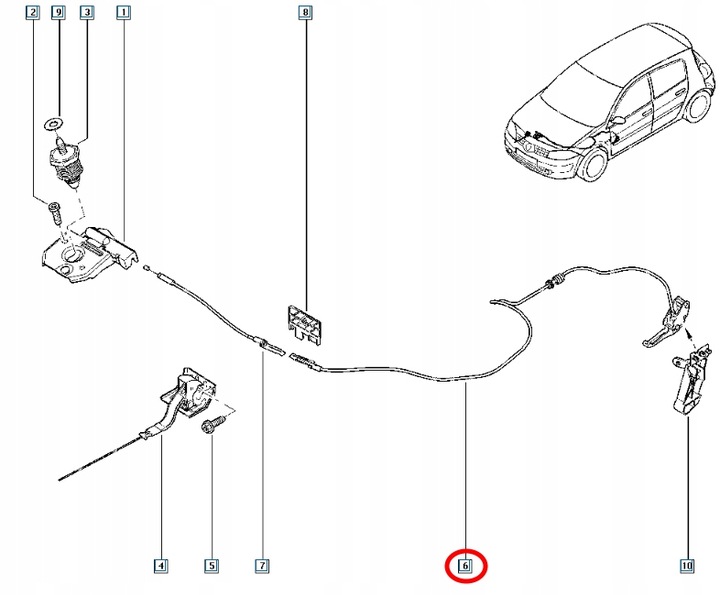 2
9
3
1
8
4
5
7
6
10