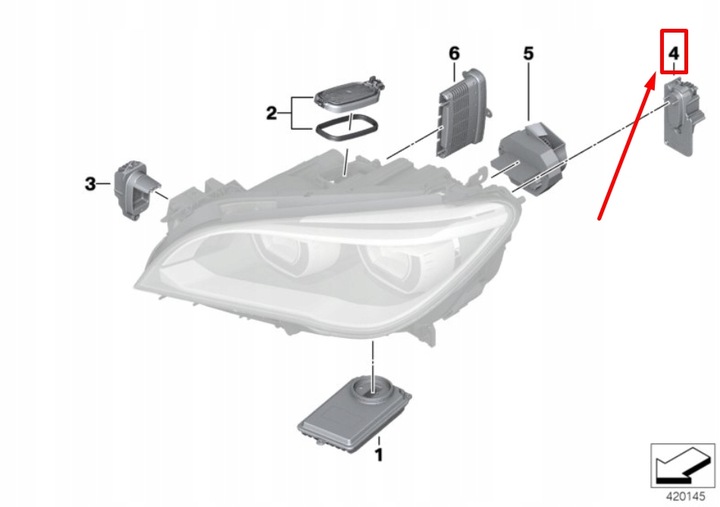 6
5
4
2
3
1
420145