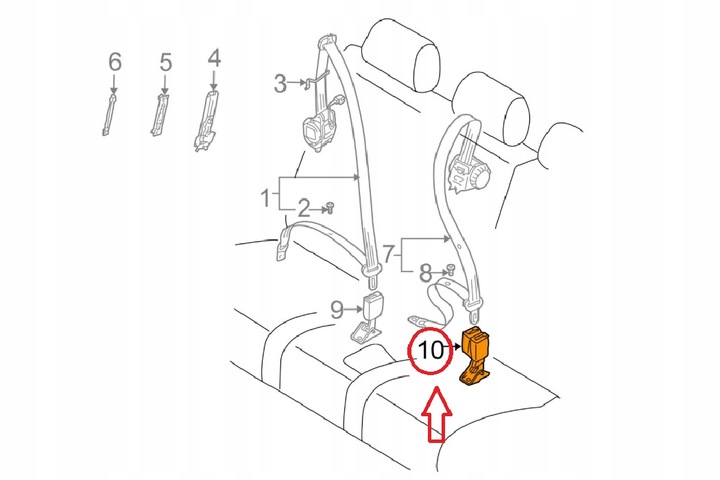 6
5
4
3
1
2
7
8
9
10