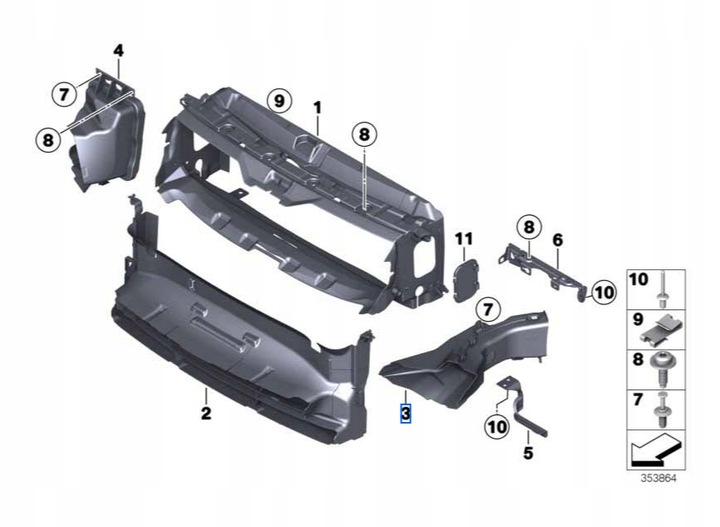 4
7
8
9
1
8
11
8
6
10
7
2
3
10
5
10
9
8
7
353864