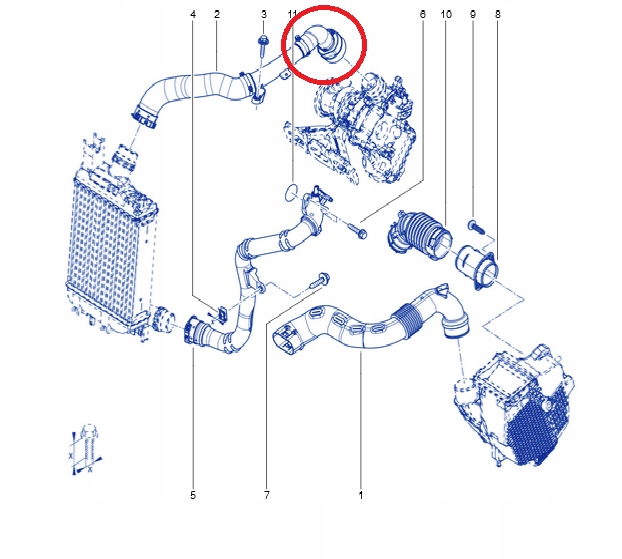 4
2
3
11
6
10
9
8
X
X
5
7
1