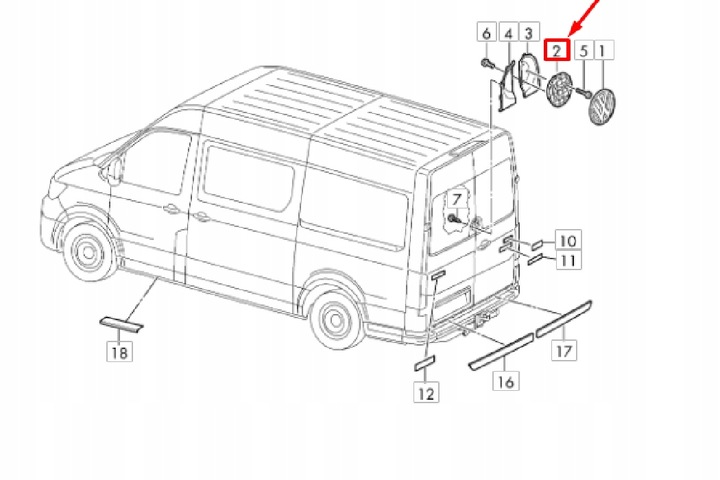 6
4
3
2
5
1
7
10
11
18
12
16
17