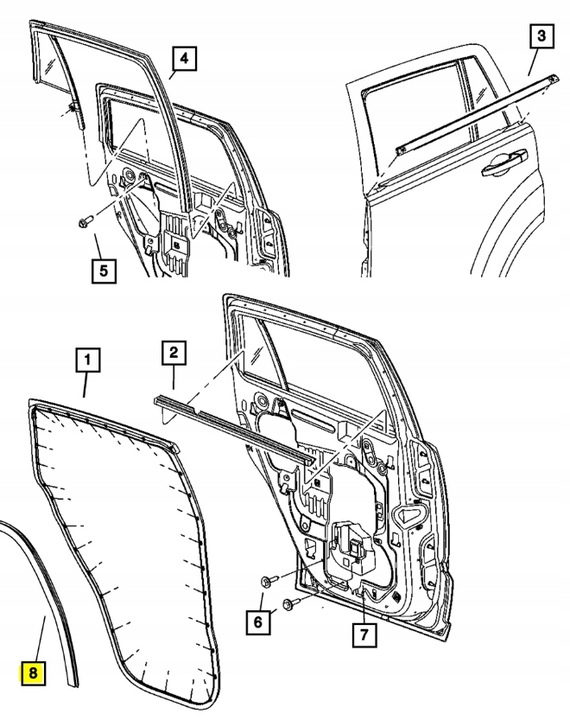 4
3
5
1
2
6
7
8