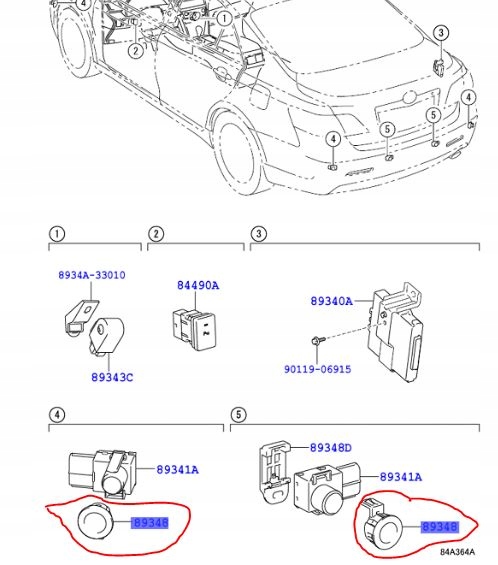 4
1
2
3
4
5
5
4

1
2
3

8934A-33010
89343C

84490A

89340A
90119-06915

4
5

89341A
89348

89348D
89341A
89348

84A364A