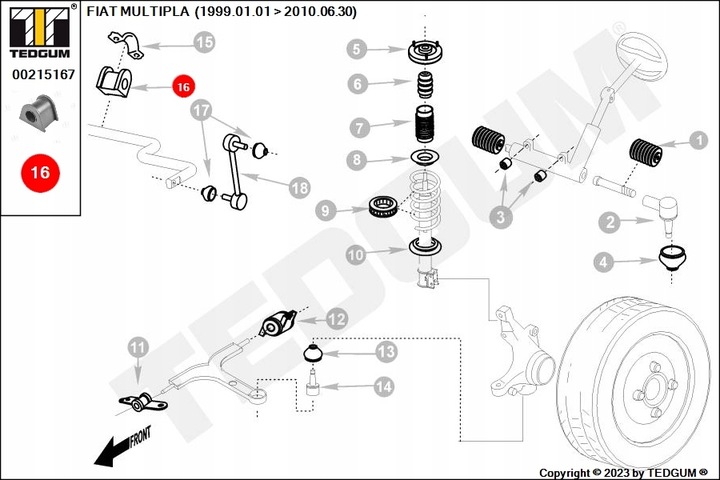 TEDGUM ®

00215167

16

FIAT MULTIPLA (1999.01.01 > 2010.06.30)

15

16

17

18

5

6

7

8

9

10

1

2

3

4

11

12

13

14

FRONT

TEDGUM ®

Copyright © 2023 by TEDGUM ®