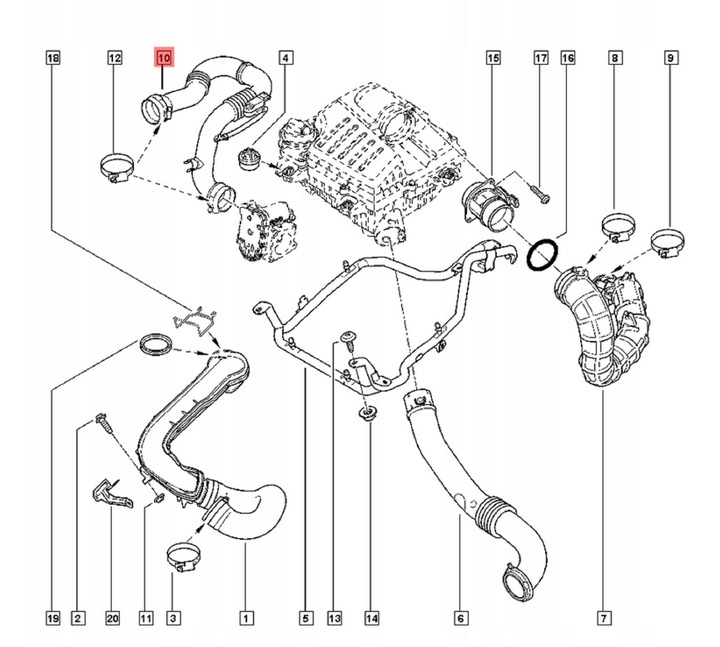 18
12
10
4
15
17
16
8
9
19
2
20
11
3
1
5
13
14
6
7