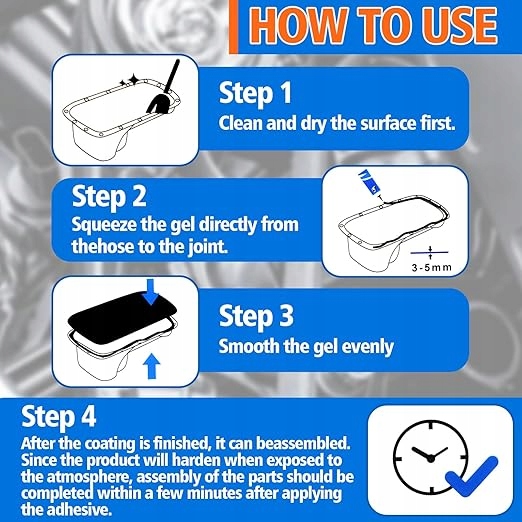 HOW TO USE

Step 1
Clean and dry the surface first.

Step 2
Squeeze the gel directly from thehose to the joint.

3-5mm

Step 3
Smooth the gel evenly

Step 4
After the coating is finished, it can beassembled. Since the product will harden when exposed to the atmosphere, assembly of the parts should be completed within a few minutes after applying the adhesive.