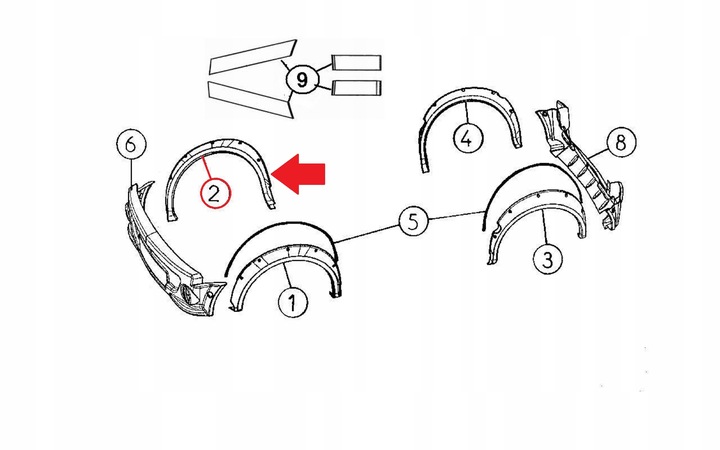 9
6
2
4
8
5
3
1