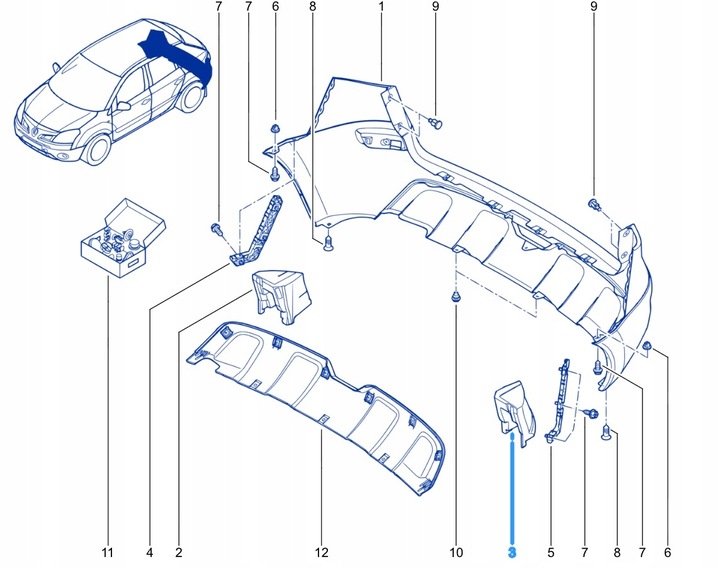 7 7 6 8 1 9 9

11 4 2 12 10 3 5 7 8 7 6