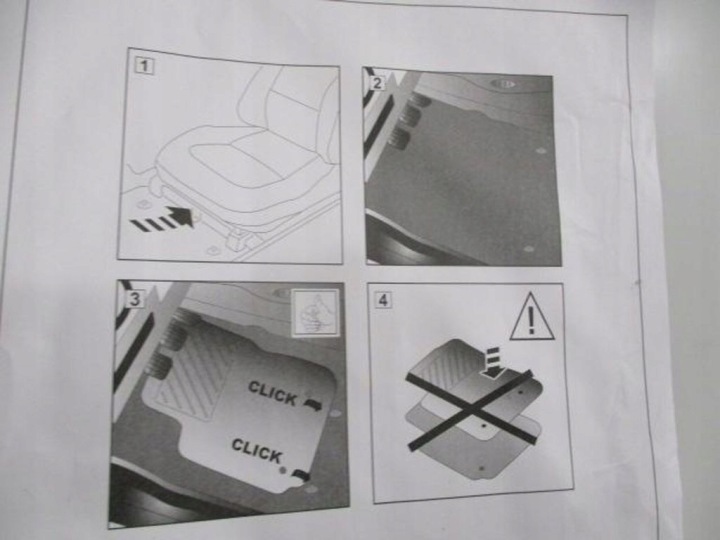 1

2

3

CLICK

CLICK

4

!