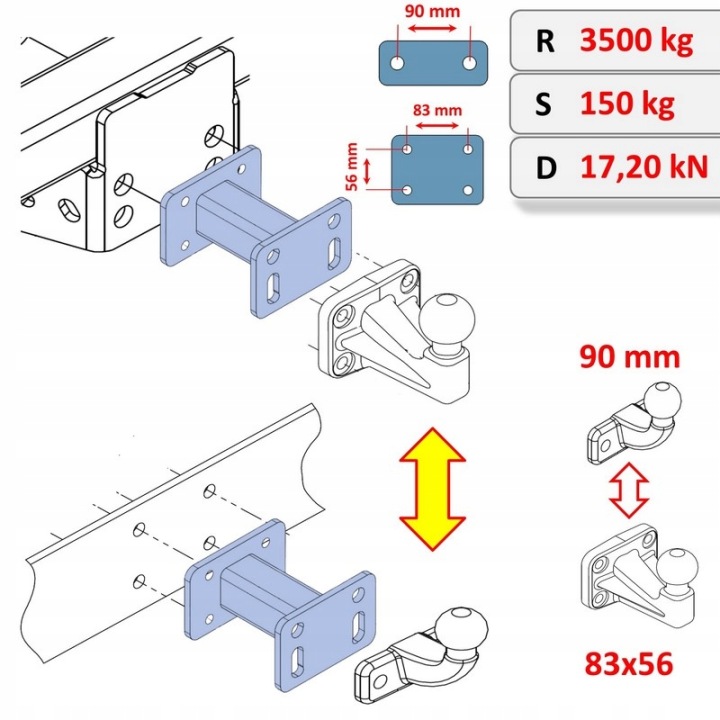 90 mm

83 mm

56 mm

R 3500 kg

S 150 kg

D 17,20 kN

90 mm

83x56