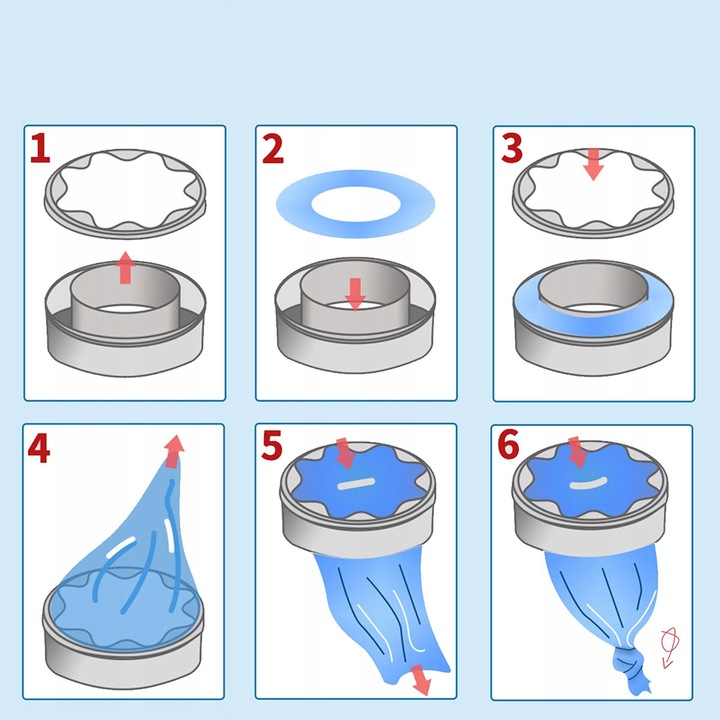 1

2

3

4

5

6