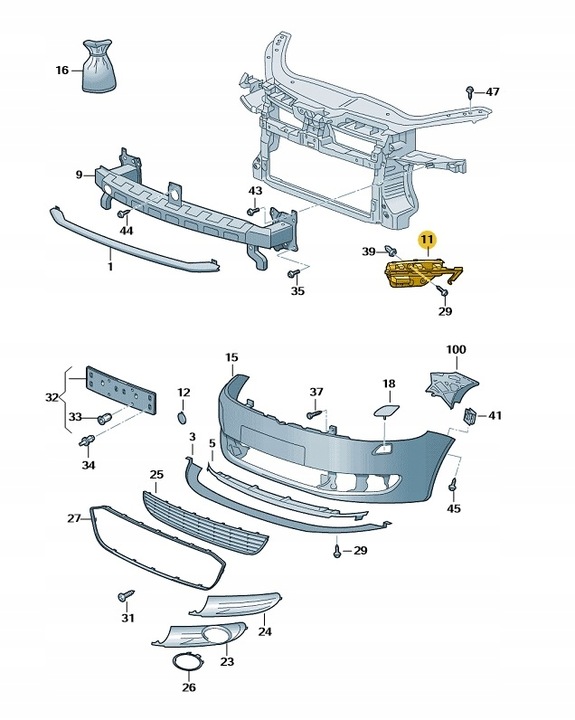 16
47
9
43
44
1
35
39
11
29
15
100
32
12
37
18
33
41
34
3
5
25
45
27
29
31
24
23
26