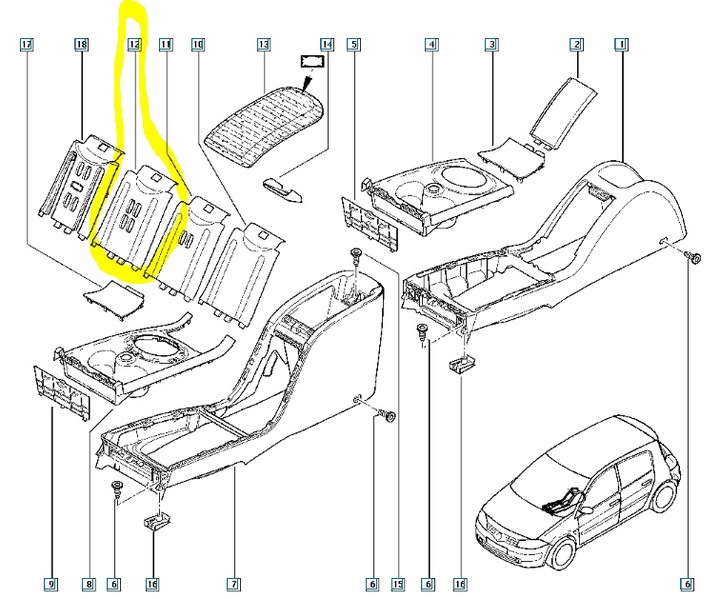 17 18 12 11 10 13 14 5 4 3 2 1

9 8 6 16 7 6 15 6 16 6