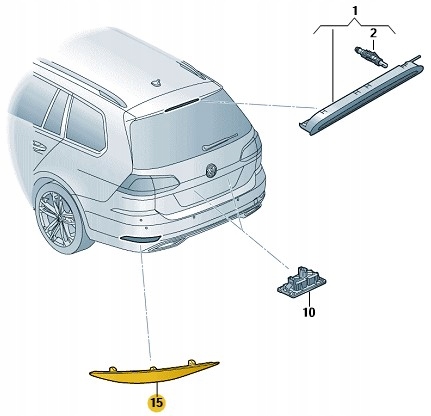 1
2
10
15