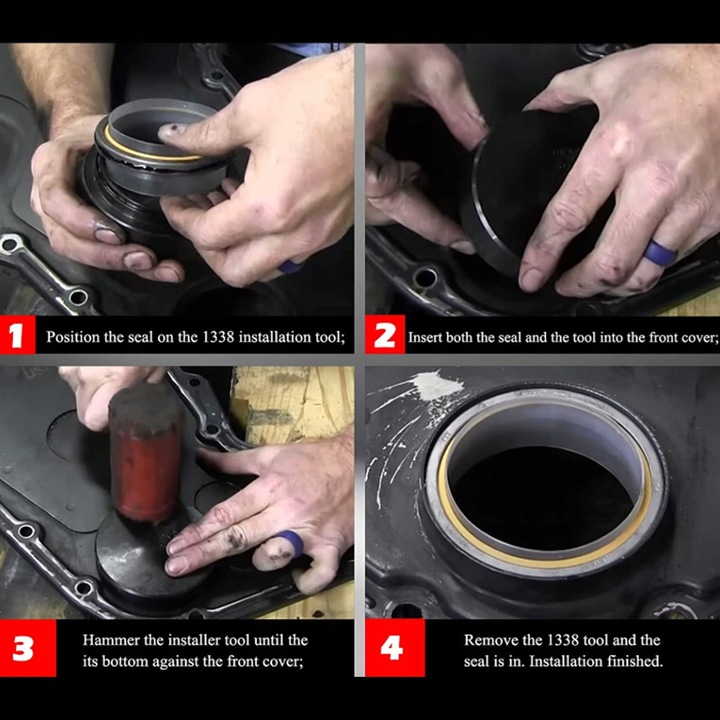 1 Position the seal on the 1338 installation tool;

2 Insert both the seal and the tool into the front cover;

3 Hammer the installer tool until the its bottom against the front cover;

4 Remove the 1338 tool and the seal is in. Installation finished.