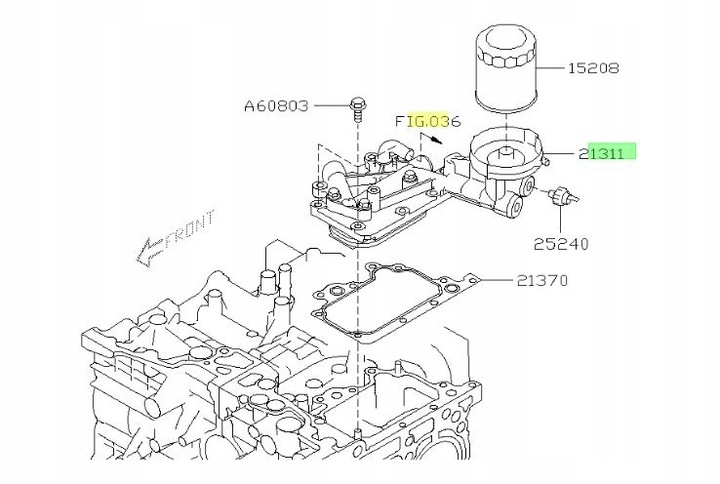 15208

A60803

FIG.036

21311

25240

FRONT

21370