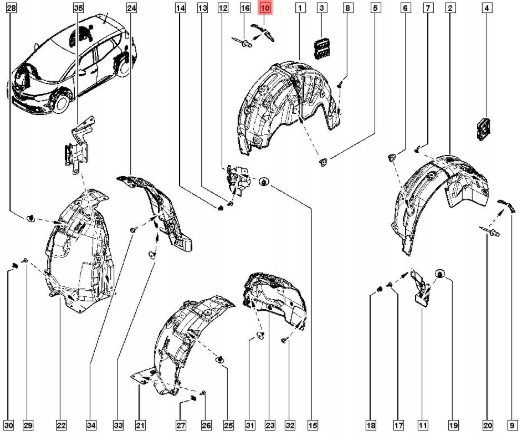 28 35 24 14 13 12 16 10 1 3 8 5 6 7 2 4

30 29 22 34 33 21 27 26 25 31 23 32 15 18 17 11 19 20 9