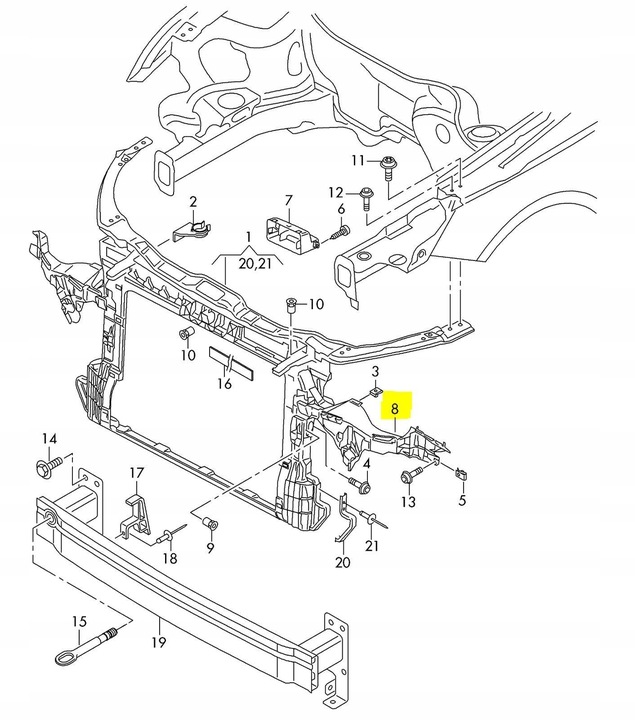 11
12
2
7
6
1
20,21
10
10
16
3
8
14
17
4
13
5
18
9
21
20
15
19