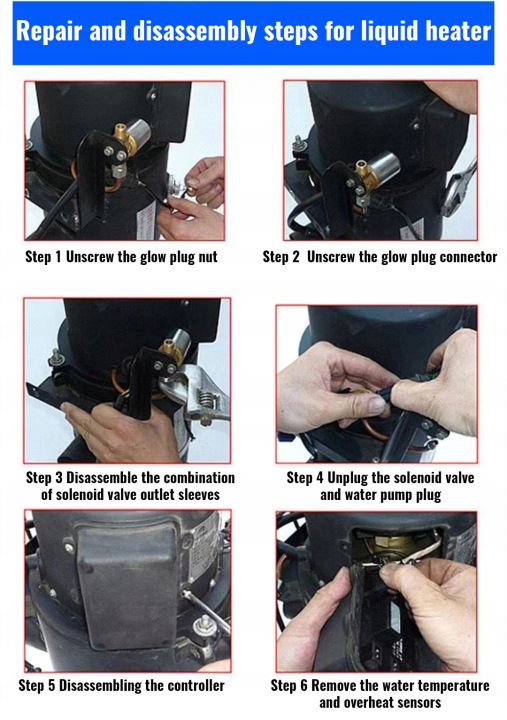 Repair and disassembly steps for liquid heater

Step 1 Unscrew the glow plug nut

Step 2 Unscrew the glow plug connector

Step 3 Disassemble the combination of solenoid valve outlet sleeves

Step 4 Unplug the solenoid valve and water pump plug

Step 5 Disassembling the controller

Step 6 Remove the water temperature and overheat sensors