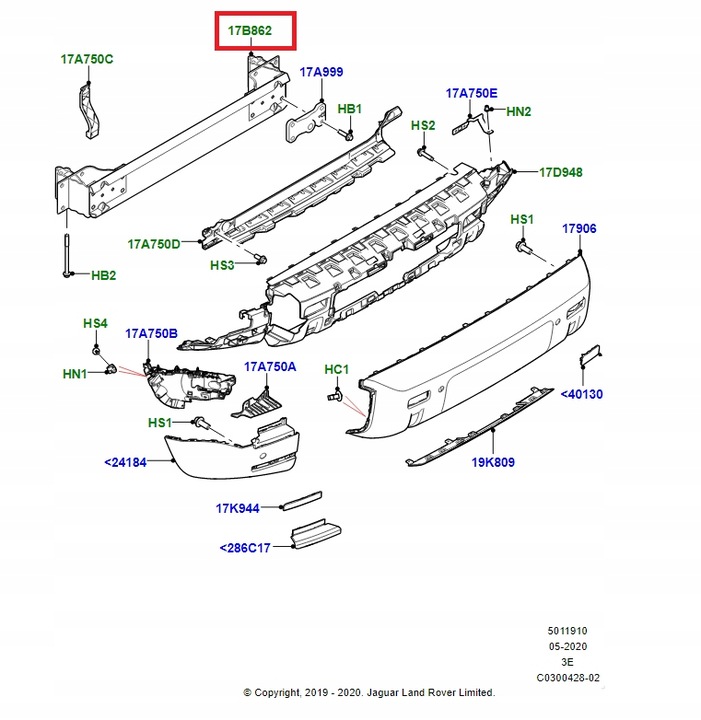 17B862

17A750C

17A999

HB1

17A750E

HN2

HS2

17D948

17A750D

HS3

HB2

HS1

17906

HS4

17A750B

HN1

17A750A

HC1

<40130

HS1

<24184

19K809

17K944

<286C17

5011910
05-2020
3E
C0300428-02

© Copyright, 2019 - 2020. Jaguar Land Rover Limited.