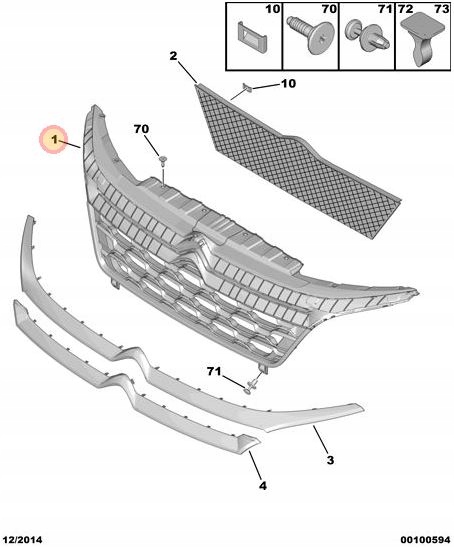 10 70 71 72 73

2

10

1

70

71

3

4

12/2014

00100594