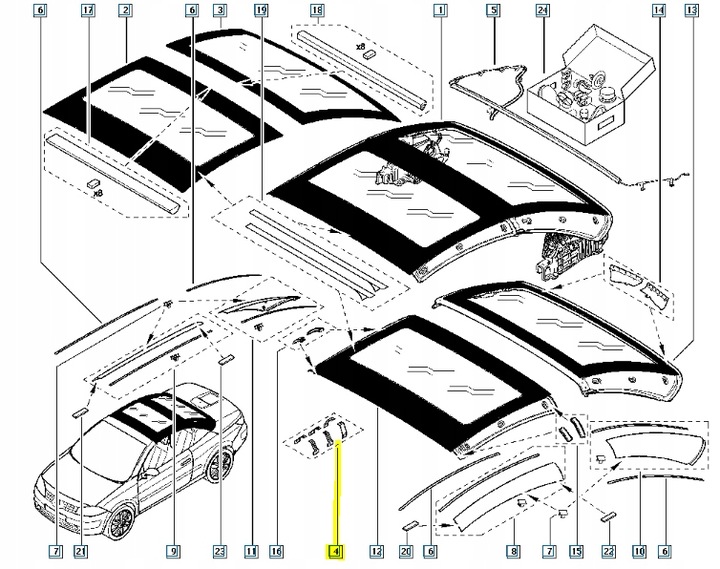 6 17 2 6 3 19 18 1 5 24 14 13

x8

x8

7 21 9 23 11 16 4 12 20 6 8 7 15 22 10 6