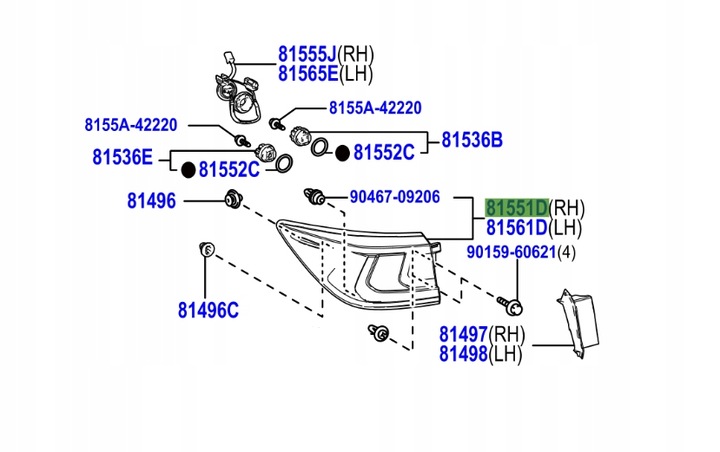 81555J(RH)
81565E(LH)

8155A-42220
8155A-42220
81536B
81536E
81552C
81552C

81496
90467-09206
81551D(RH)
81561D(LH)
90159-60621(4)

81496C

81497(RH)
81498(LH)