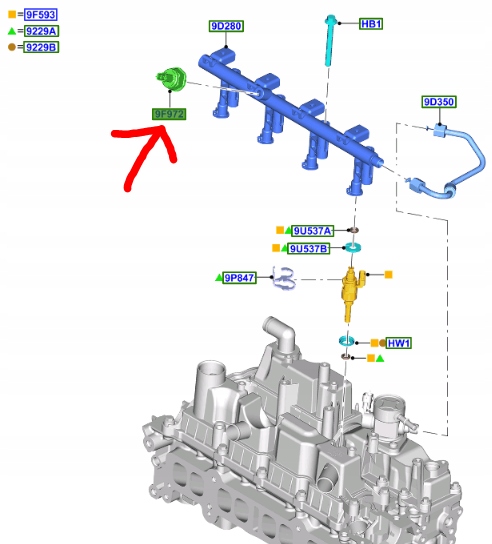 =9F593
=9229A
=9229B

9D280

HB1

9F972

9D350

9U537A

9U537B

9P847

HW1